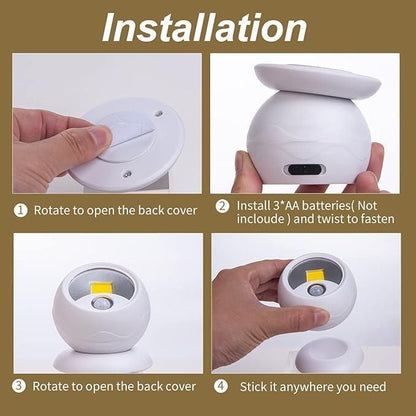 Installation

① Rotate to open the back cover

② Install 3*AA batteries( Not incloude ) and twist to fasten

③ Rotate to open the back cover

④ Stick it anywhere you need